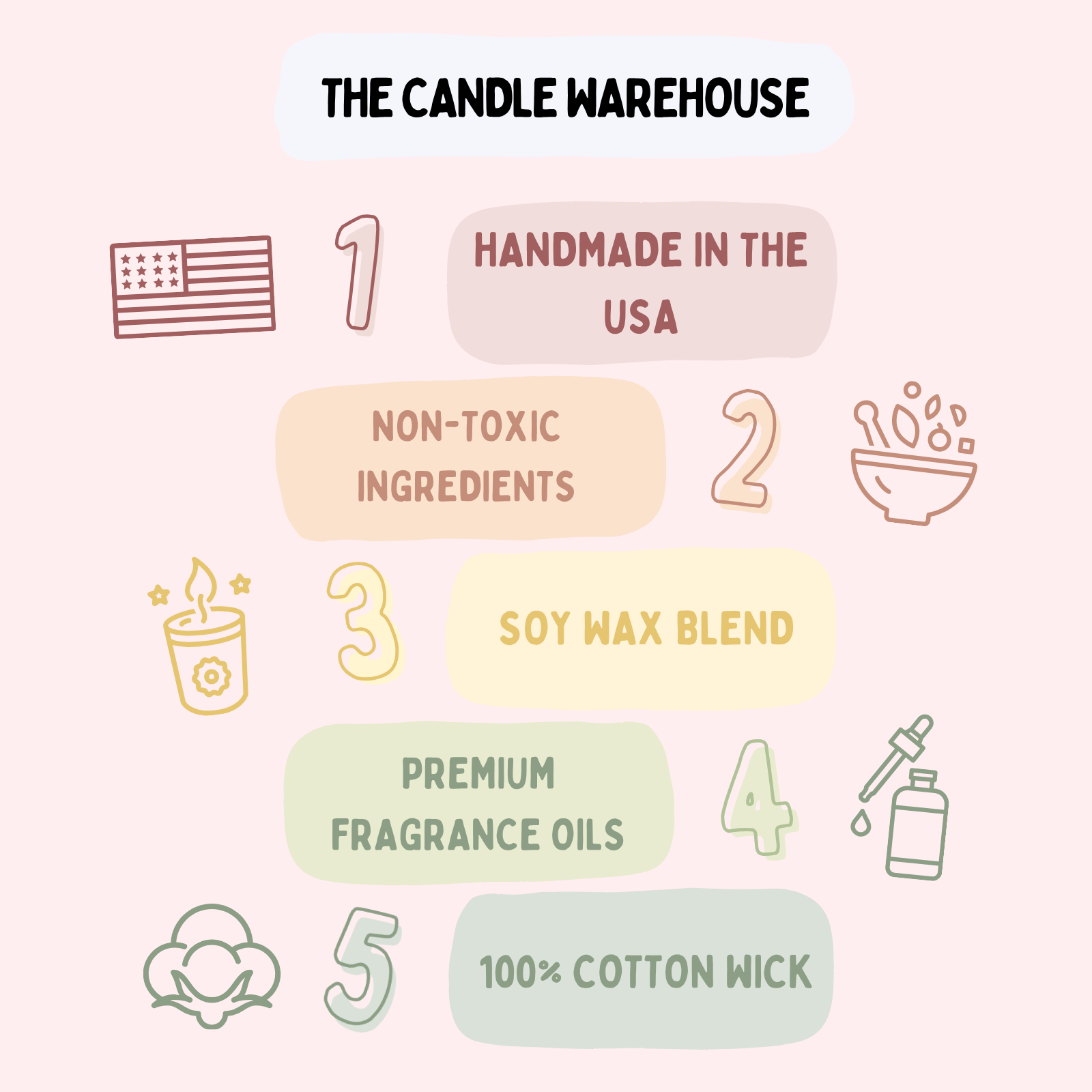 THE CANDLE WAREHOUSE

1 HANDMADE IN THE USA

NON-TOXIC INGREDIENTS 2

3 SOY WAX BLEND

PREMIUM FRAGRANCE OILS 4

5 100% COTTON WICK